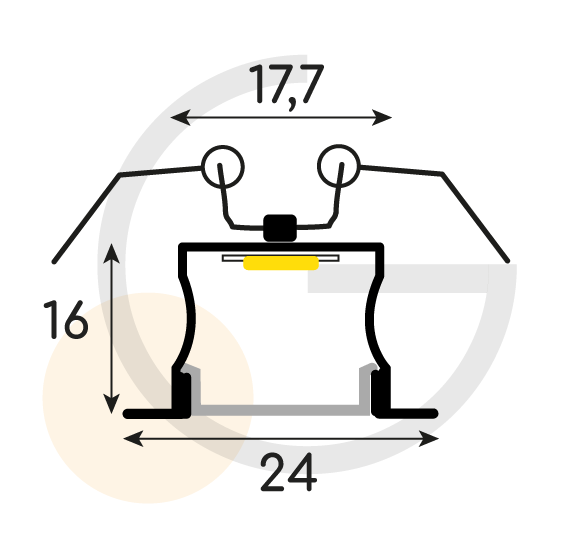 17,7

16

24